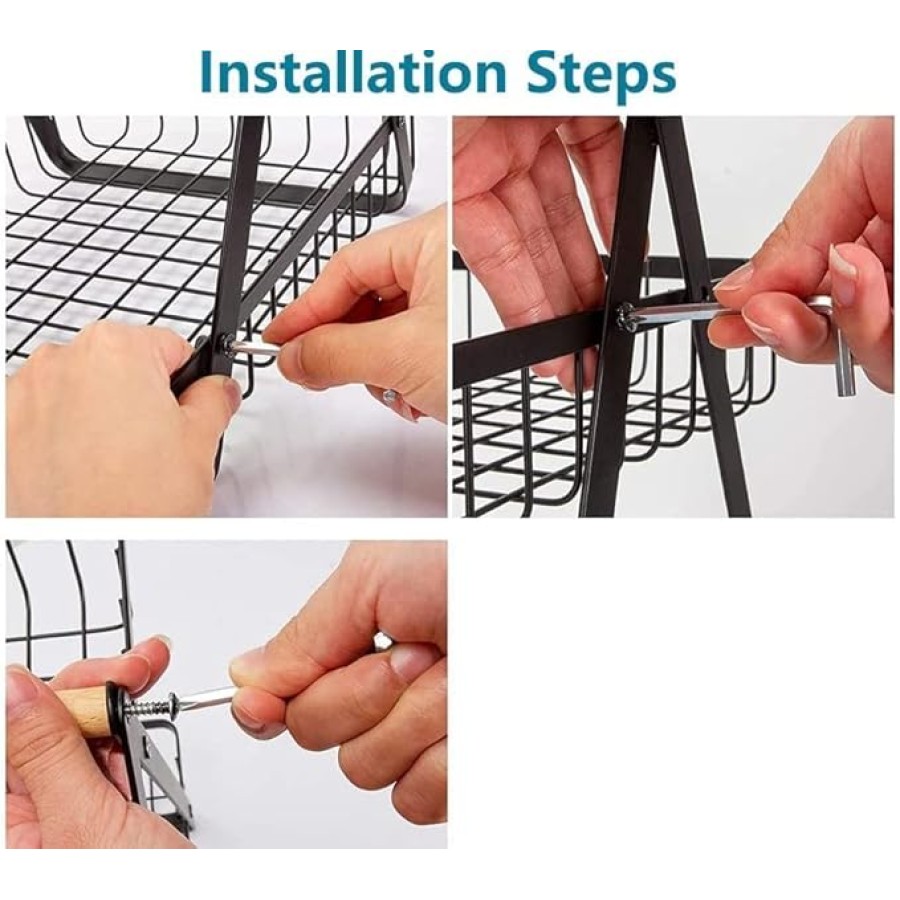 Installation Steps