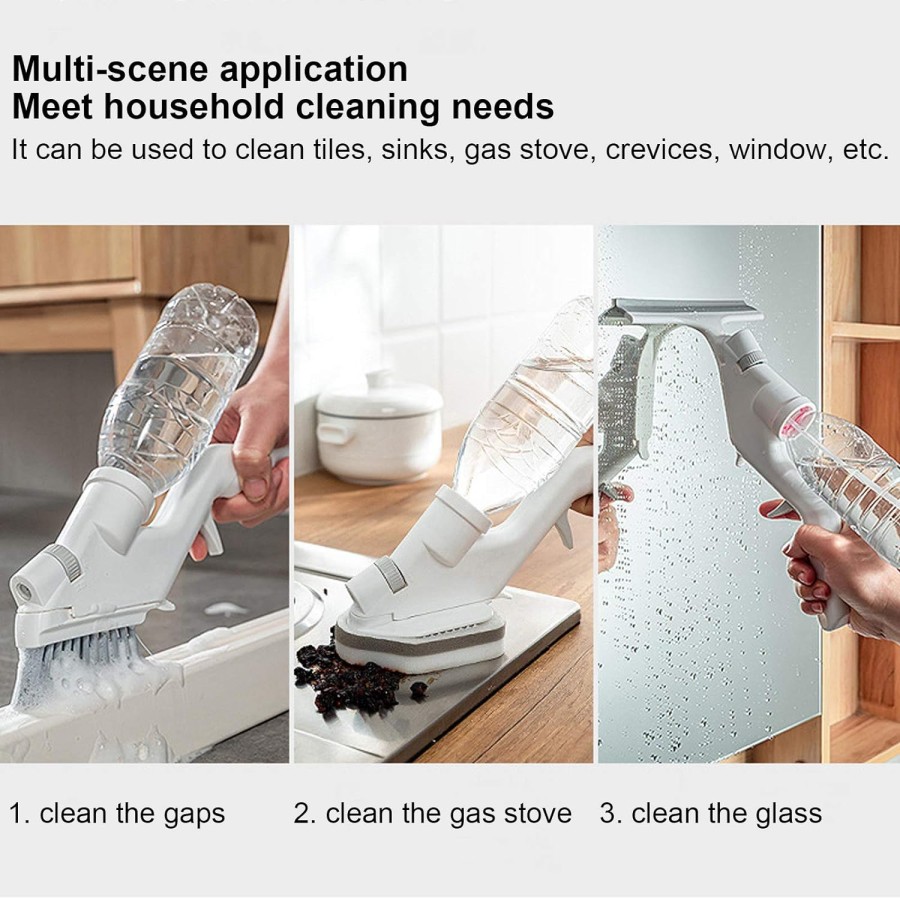 Multi-scene application
Meet household cleaning needs
It can be used to clean tiles, sinks, gas stove, crevices, window, etc.

1. clean the gaps
2. clean the gas stove
3. clean the glass