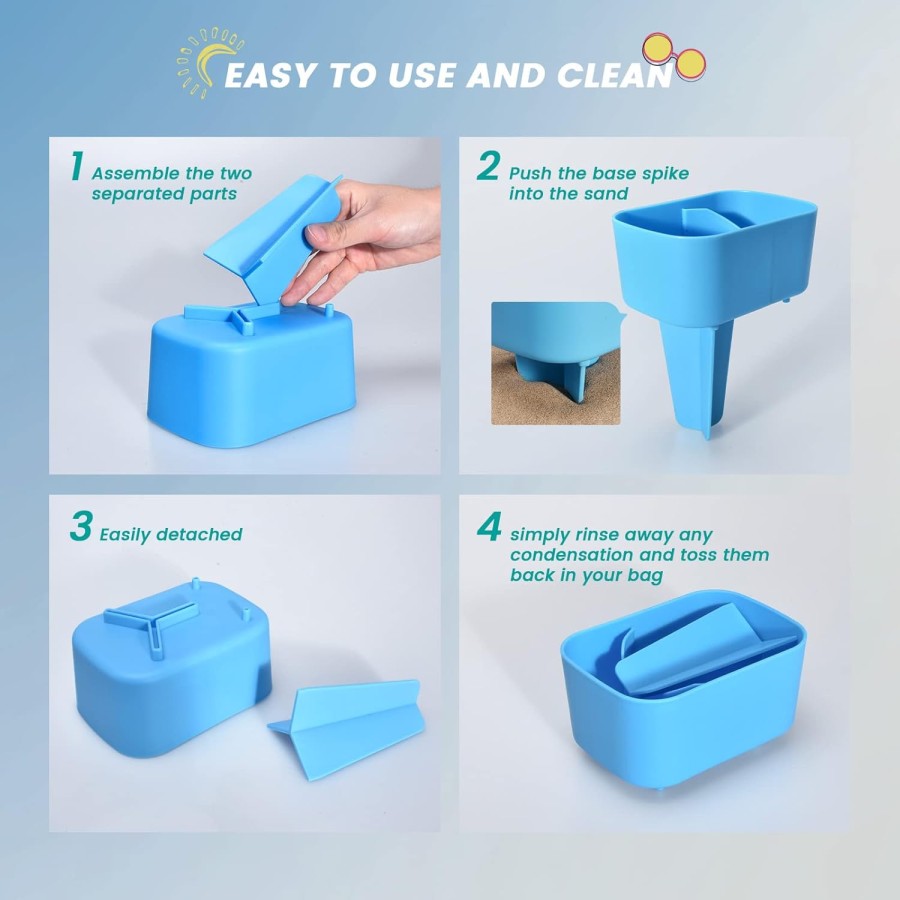 EASY TO USE AND CLEAN

1 Assemble the two separated parts

2 Push the base spike into the sand

3 Easily detached

4 simply rinse away any condensation and toss them back in your bag