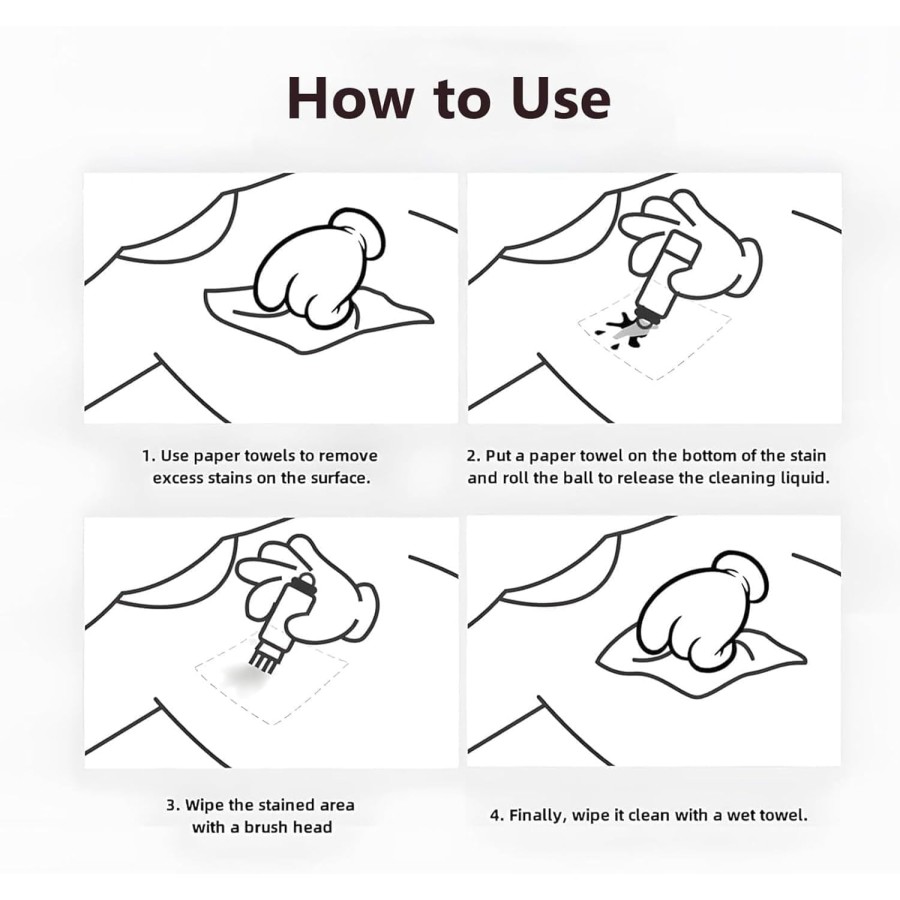 How to Use

1. Use paper towels to remove excess stains on the surface.

2. Put a paper towel on the bottom of the stain and roll the ball to release the cleaning liquid.

3. Wipe the stained area with a brush head

4. Finally, wipe it clean with a wet towel.