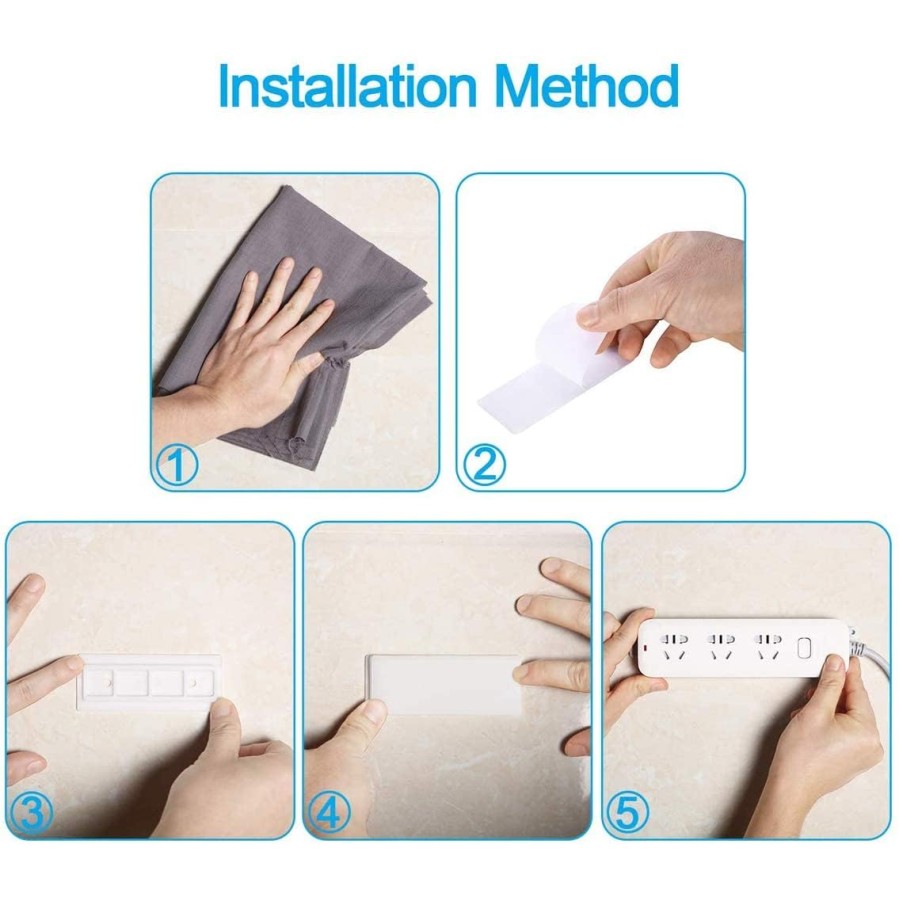 Installation Method

①

②

③

④

⑤