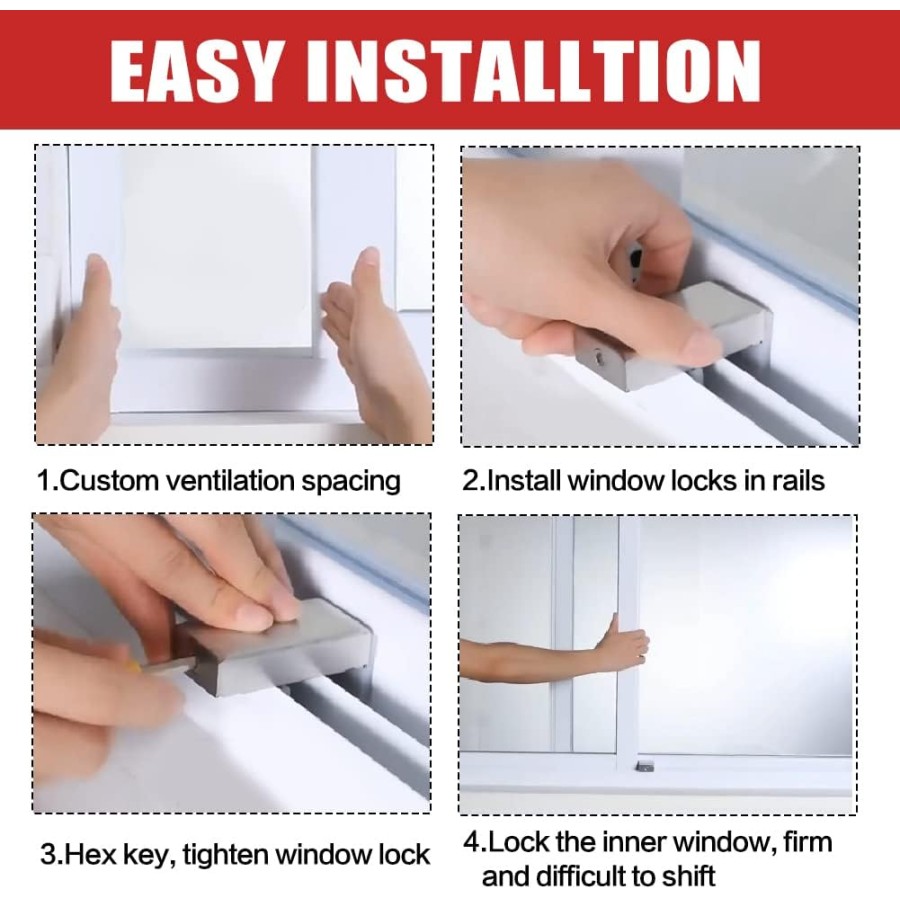 EASY INSTALLTION

1.Custom ventilation spacing

2.Install window locks in rails

3.Hex key, tighten window lock

4.Lock the inner window, firm and difficult to shift