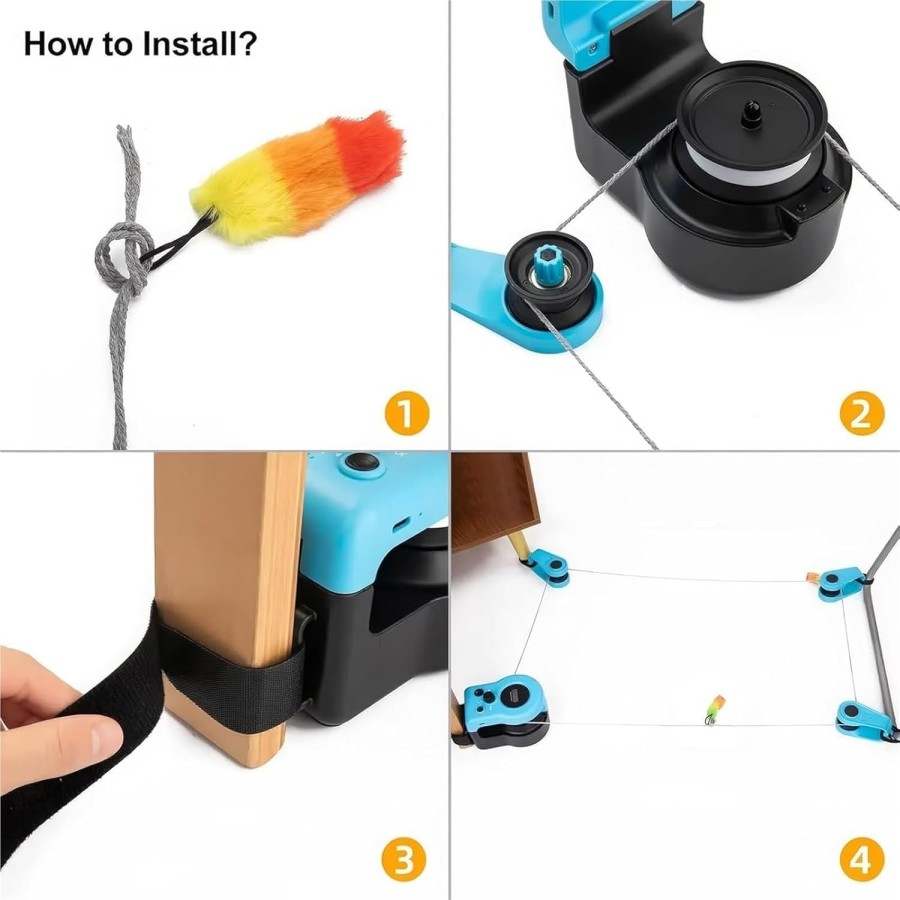 How to Install?

1

2

3

4