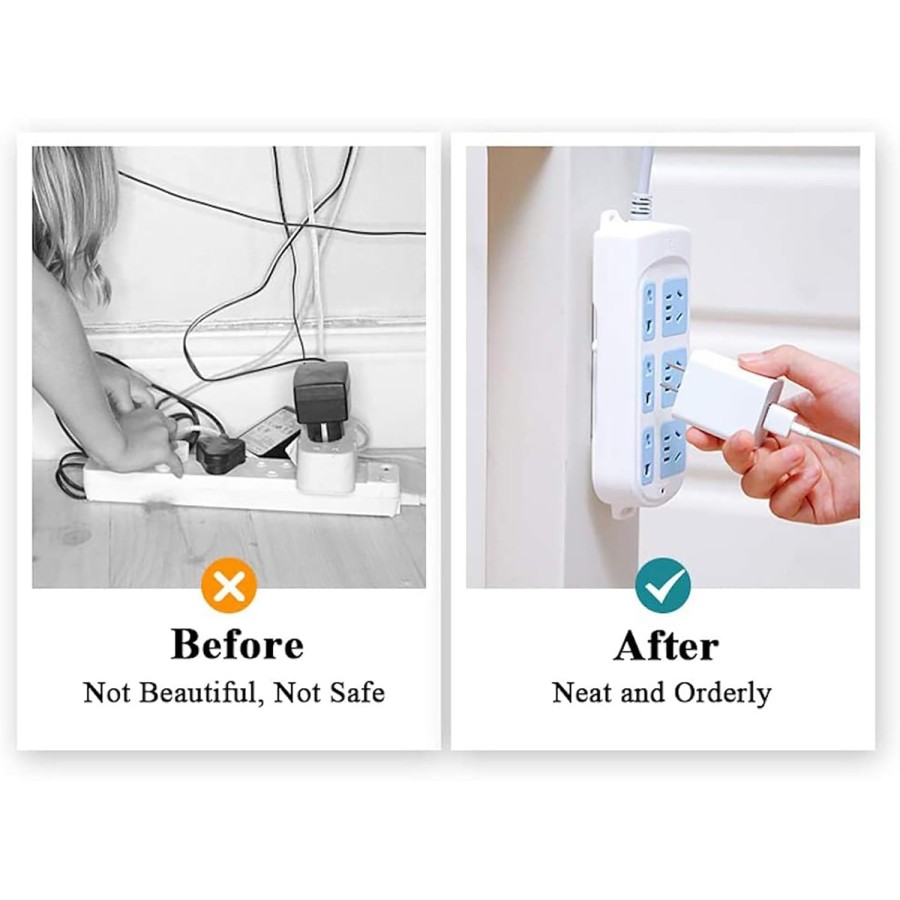 Before
Not Beautiful, Not Safe

After
Neat and Orderly