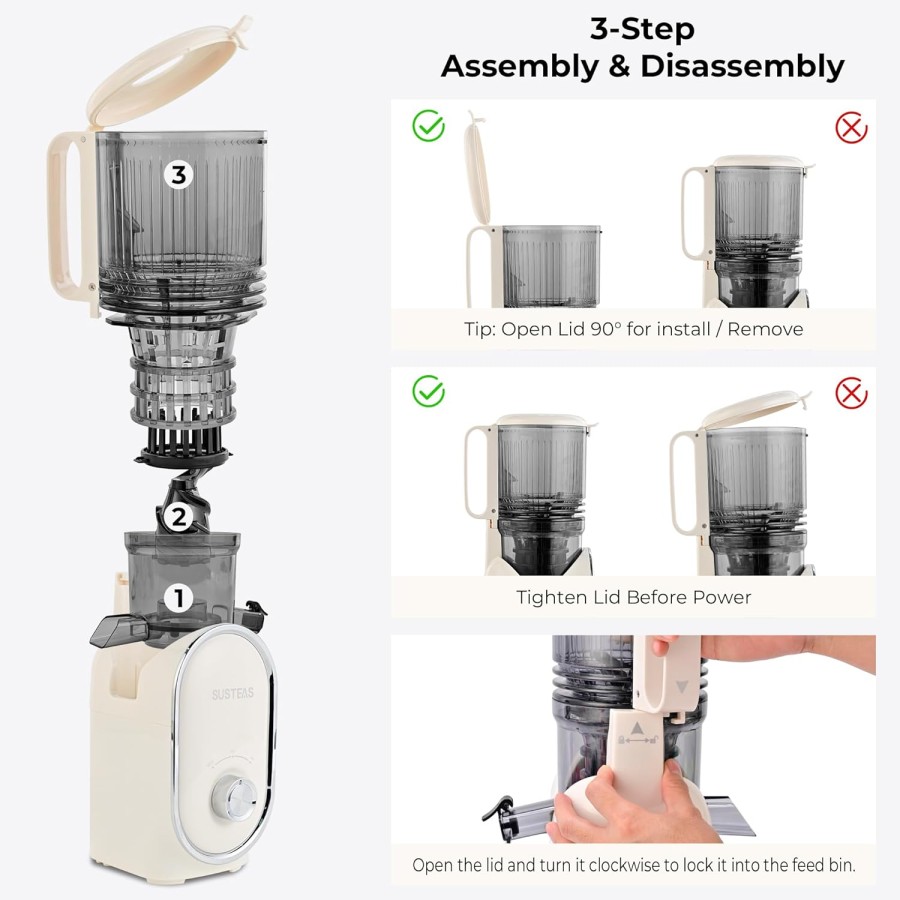 3-Step
Assembly & Disassembly

3

2

1

SUSTEAS

Tip: Open Lid 90° for install / Remove

Tighten Lid Before Power

Open the lid and turn it clockwise to lock it into the feed bin.