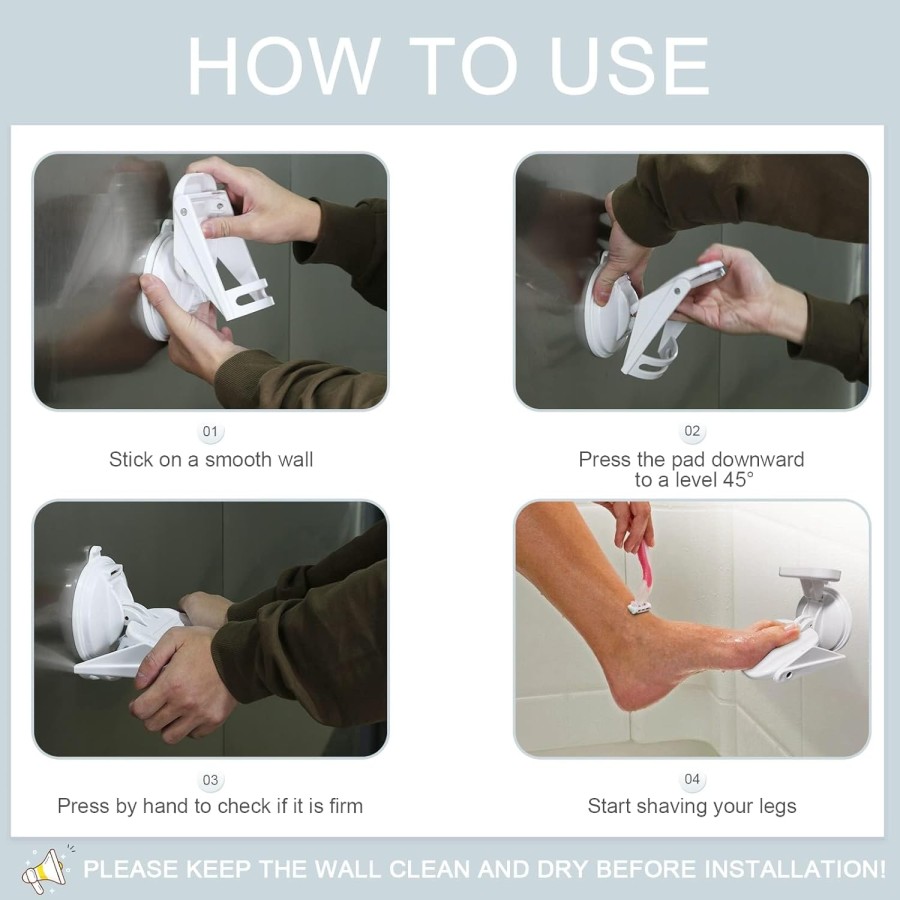 HOW TO USE

01
Stick on a smooth wall

02
Press the pad downward to a level 45°

03
Press by hand to check if it is firm

04
Start shaving your legs

PLEASE KEEP THE WALL CLEAN AND DRY BEFORE INSTALLATION!