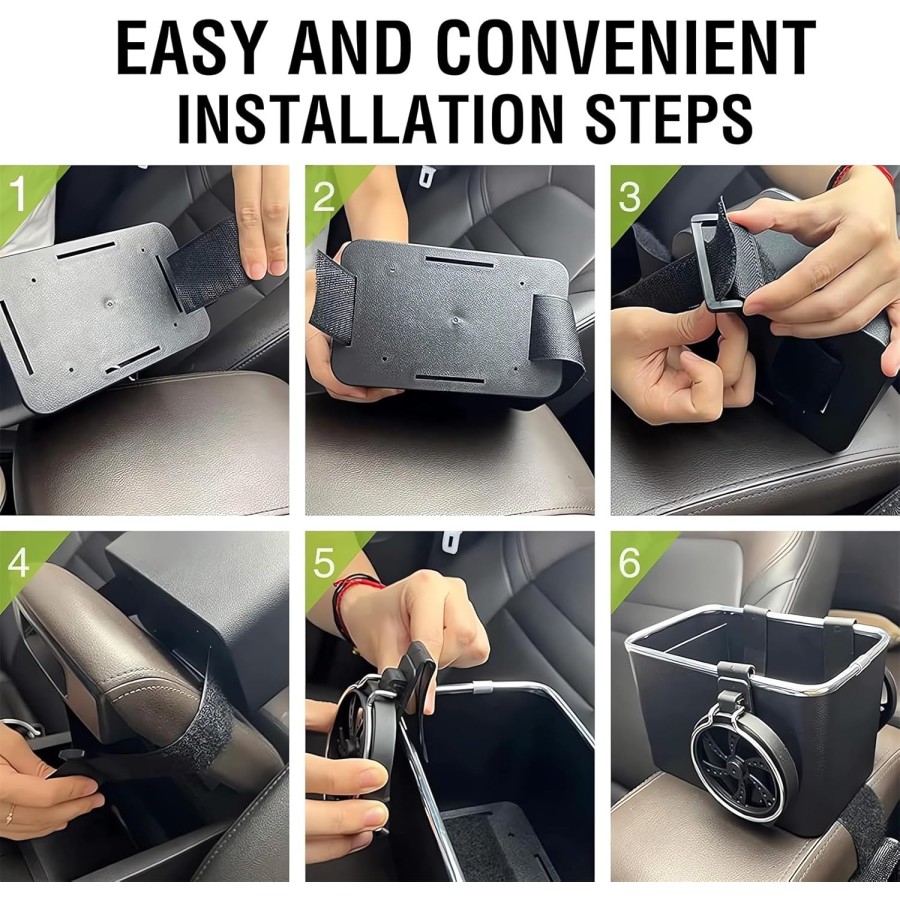 EASY AND CONVENIENT INSTALLATION STEPS

1

2

3

4

5

6