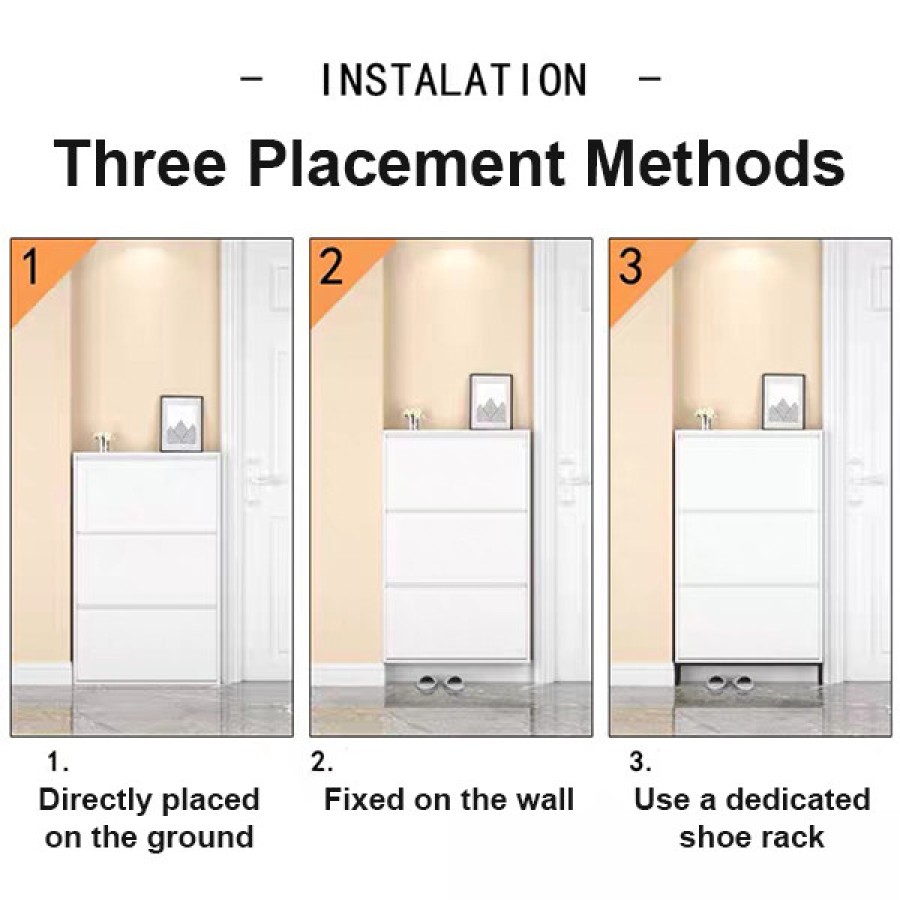 — INSTALATION —

Three Placement Methods

1

2

3

1.
Directly placed on the ground

2.
Fixed on the wall

3.
Use a dedicated shoe rack