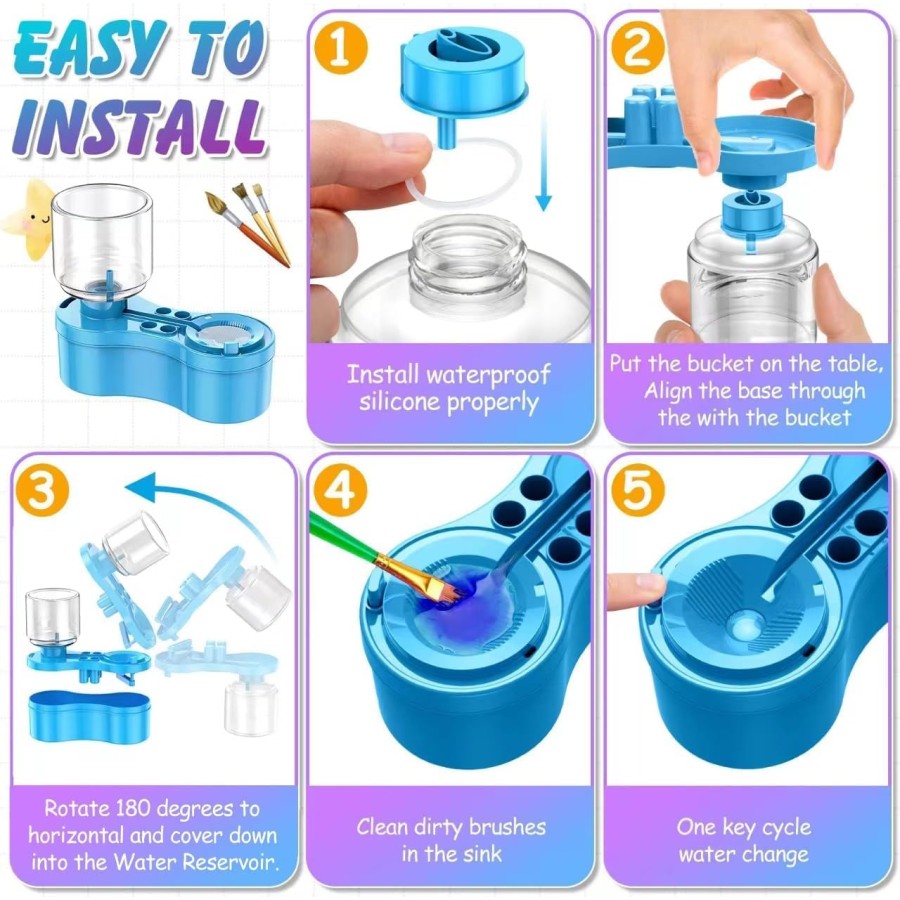 EASY TO INSTALL

1

Install waterproof silicone properly

2

Put the bucket on the table, Align the base through the with the bucket

3

Rotate 180 degrees to horizontal and cover down into the Water Reservoir.

4

Clean dirty brushes in the sink

5

One key cycle water change