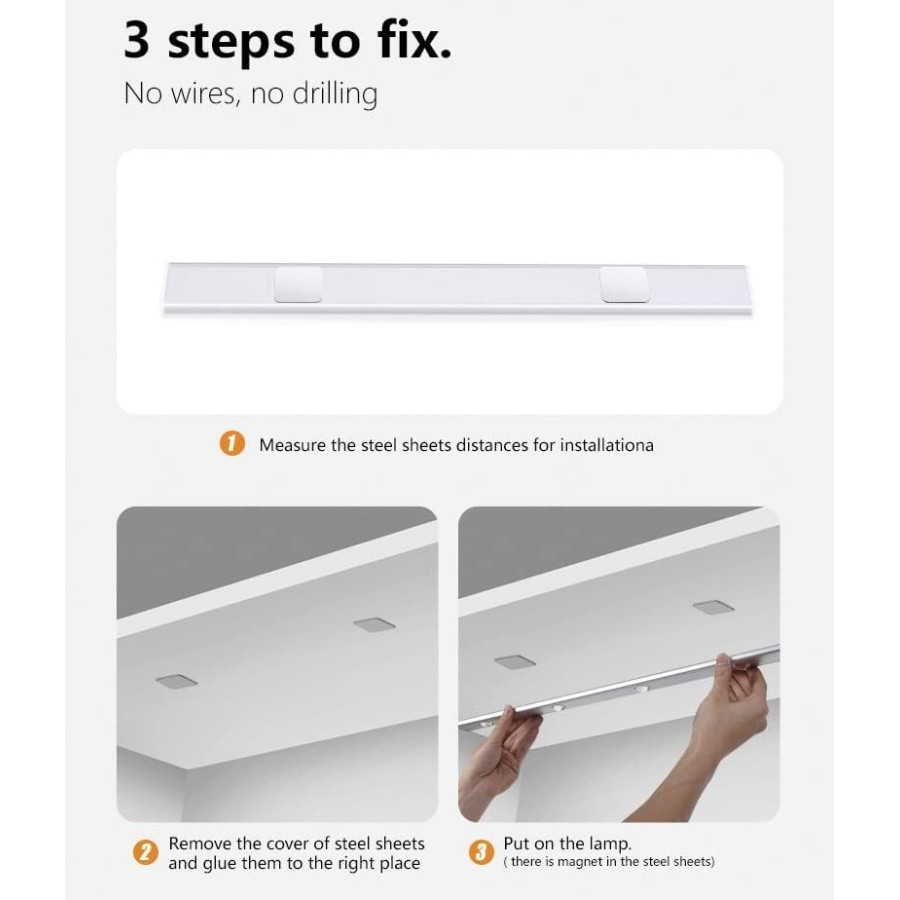 3 steps to fix.

No wires, no drilling

1 Measure the steel sheets distances for installationa

2 Remove the cover of steel sheets and glue them to the right place

3 Put on the lamp.
( there is magnet in the steel sheets)