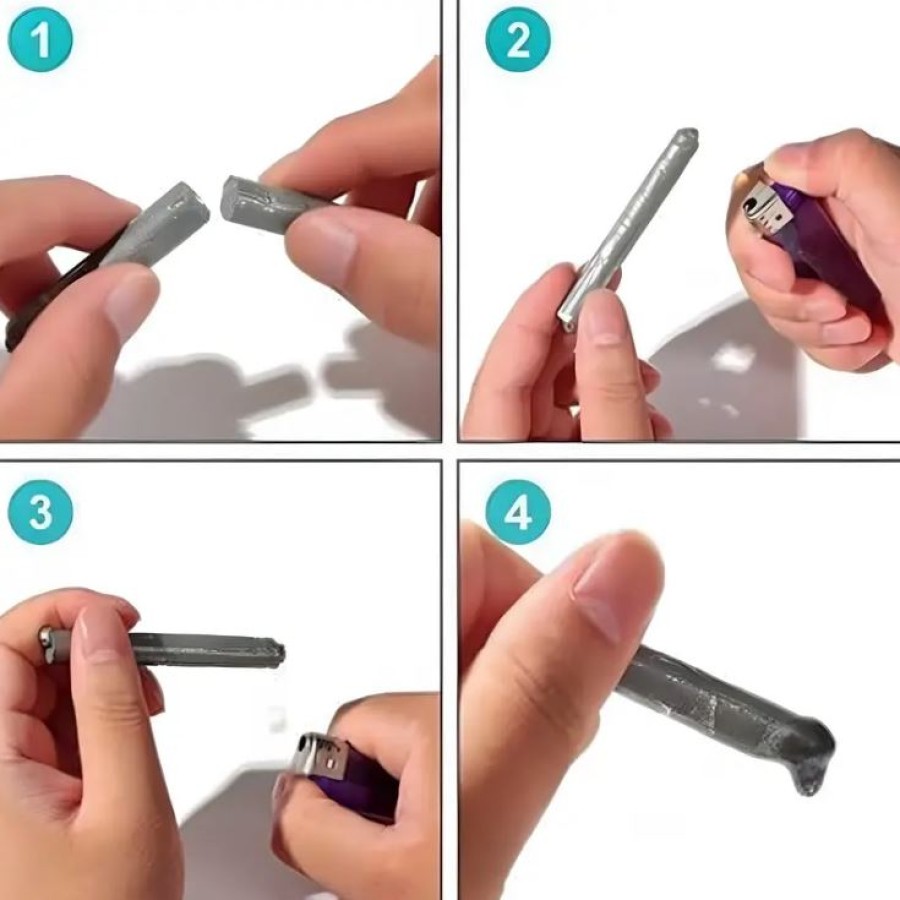 1

2

3

4