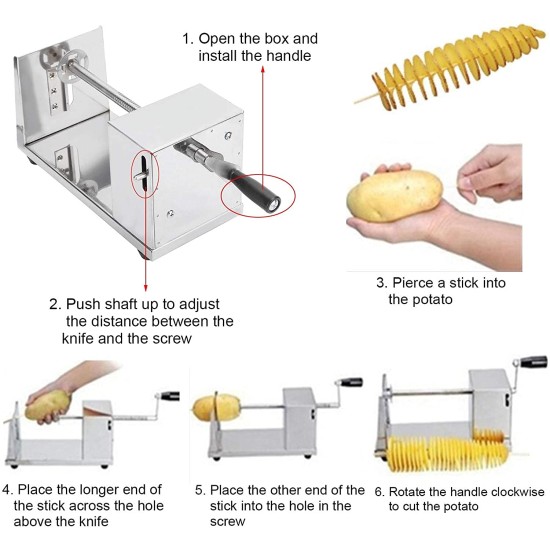 1. Open the box and install the handle

2. Push shaft up to adjust the distance between the knife and the screw

3. Pierce a stick into the potato

4. Place the longer end of the stick across the hole above the knife

5. Place the other end of the stick into the hole in the screw

6. Rotate the handle clockwise to cut the potato