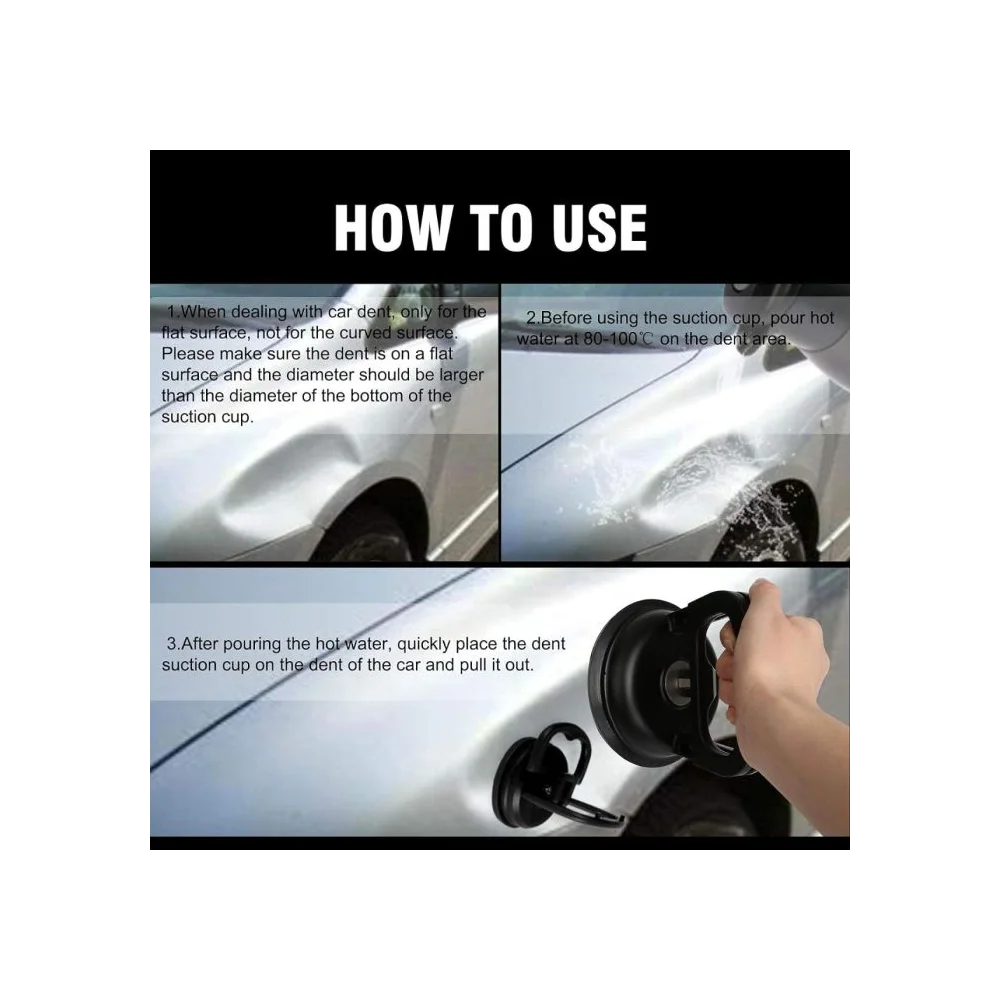 HOW TO USE

1.When dealing with car dent, only for the flat surface, not for the curved surface. Please make sure the dent is on a flat surface and the diameter should be larger than the diameter of the bottom of the suction cup.

2.Before using the suction cup, pour hot water at 80-100℃ on the dent area.

3.After pouring the hot water, quickly place the dent suction cup on the dent of the car and pull it out.