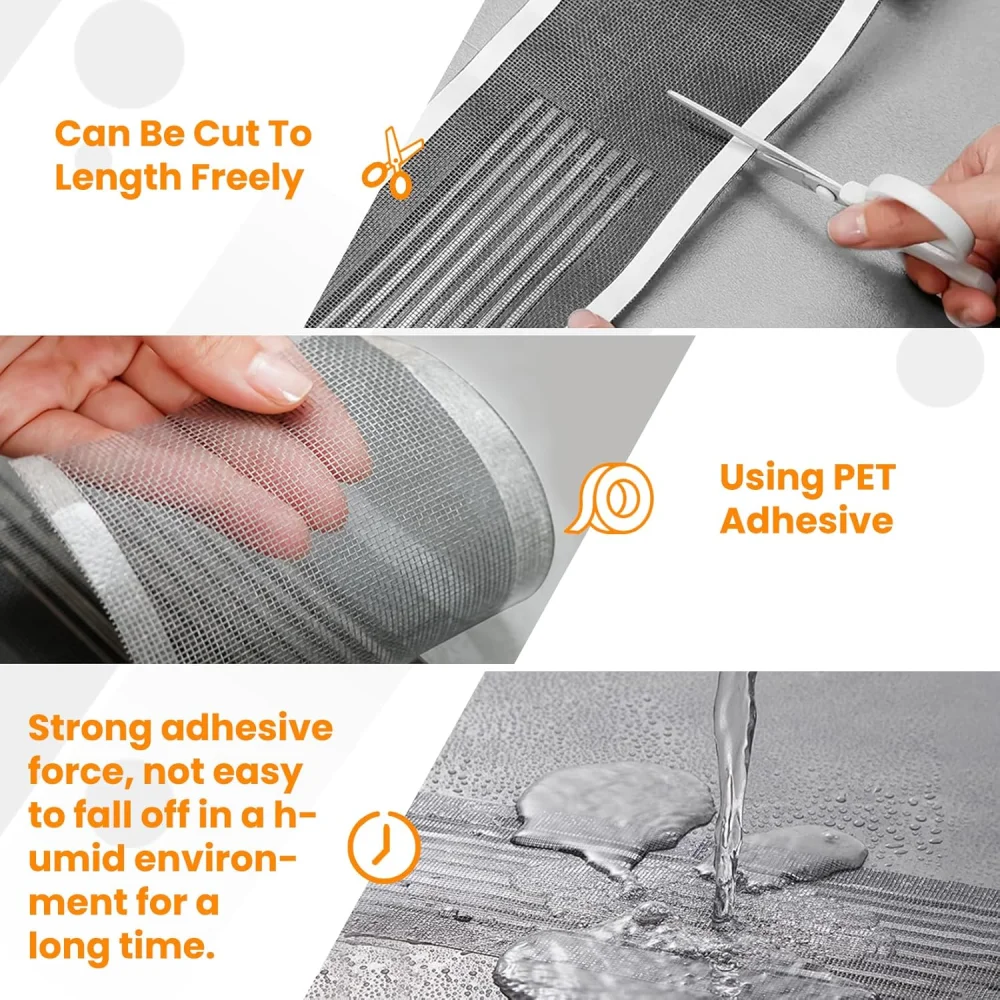 Can Be Cut To Length Freely

Using PET Adhesive

Strong adhesive force, not easy to fall off in a humid environment for a long time.