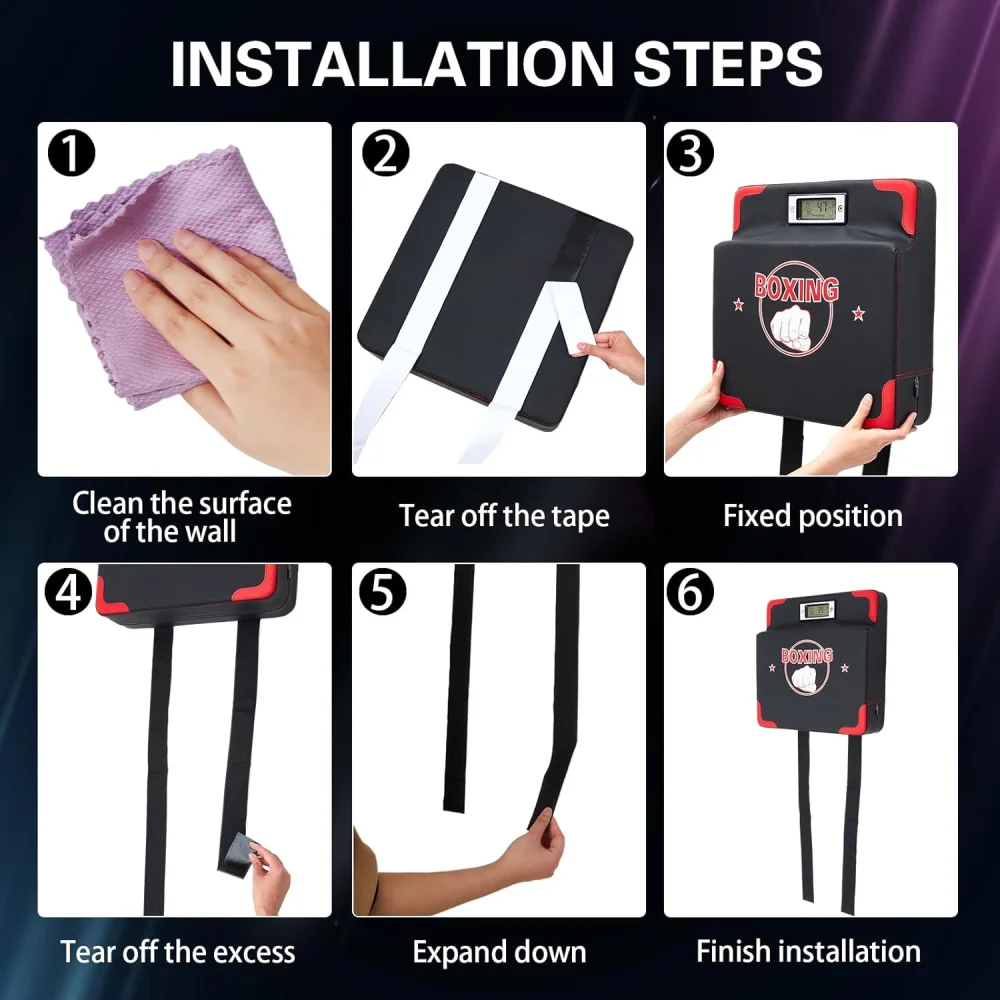 INSTALLATION STEPS

1
Clean the surface of the wall

2
Tear off the tape

3
BOXING
Fixed position

4
Tear off the excess

5
Expand down

6
BOXING
Finish installation