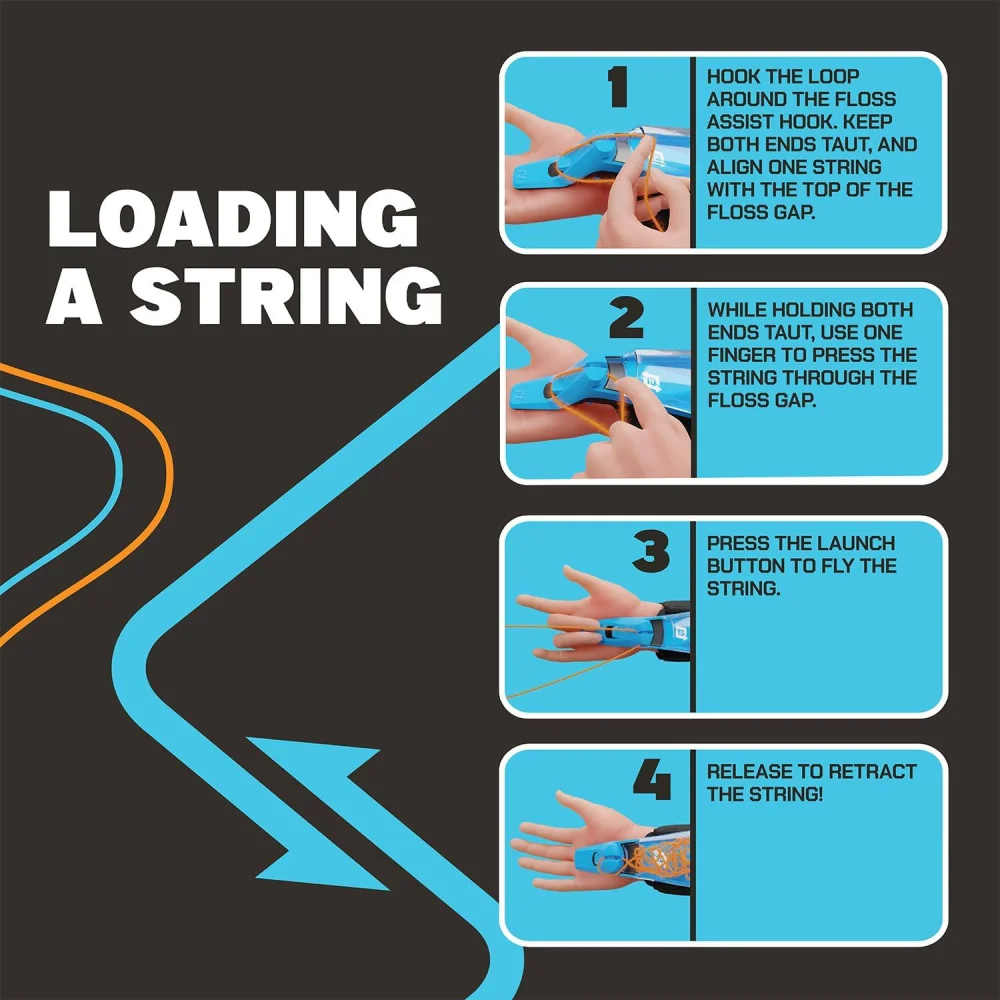 LOADING A STRING

1
HOOK THE LOOP AROUND THE FLOSS ASSIST HOOK. KEEP BOTH ENDS TAUT, AND ALIGN ONE STRING WITH THE TOP OF THE FLOSS GAP.

2
WHILE HOLDING BOTH ENDS TAUT, USE ONE FINGER TO PRESS THE STRING THROUGH THE FLOSS GAP.

3
PRESS THE LAUNCH BUTTON TO FLY THE STRING.

4
RELEASE TO RETRACT THE STRING!