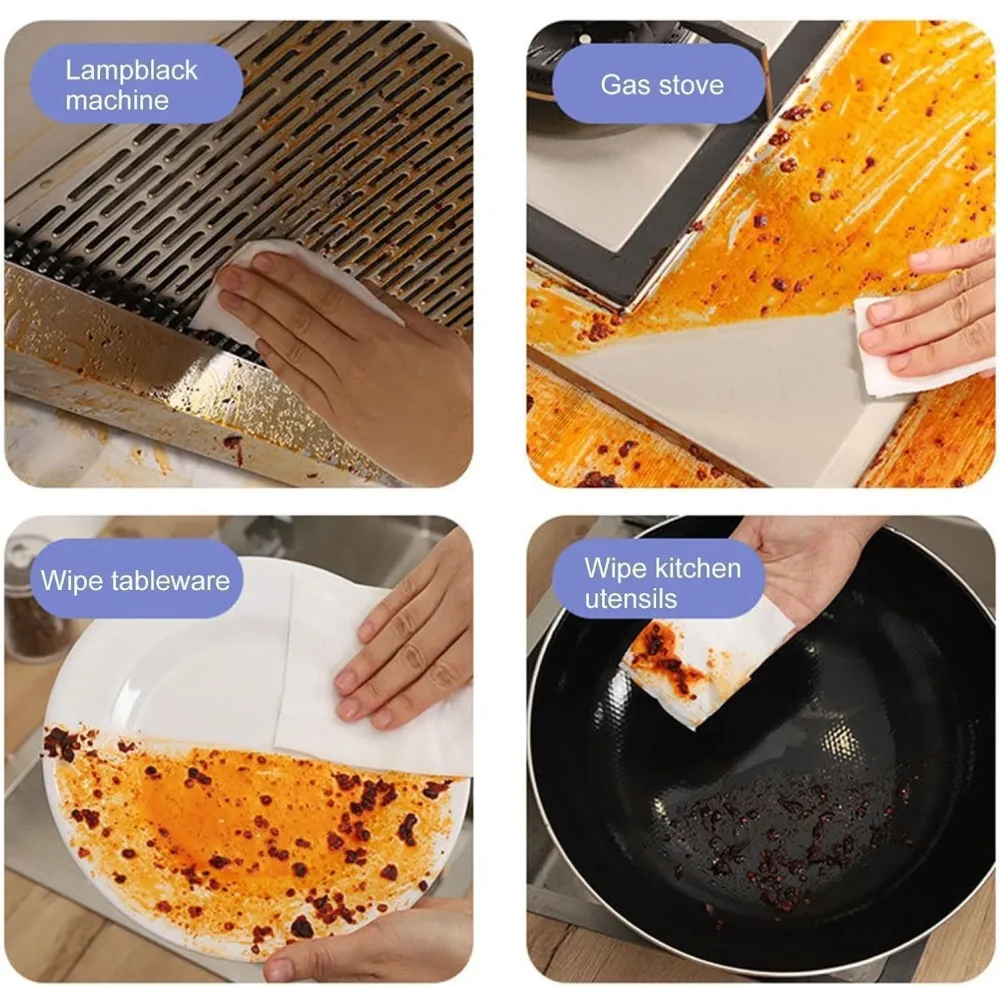 Lampblack machine

Gas stove

Wipe tableware

Wipe kitchen utensils