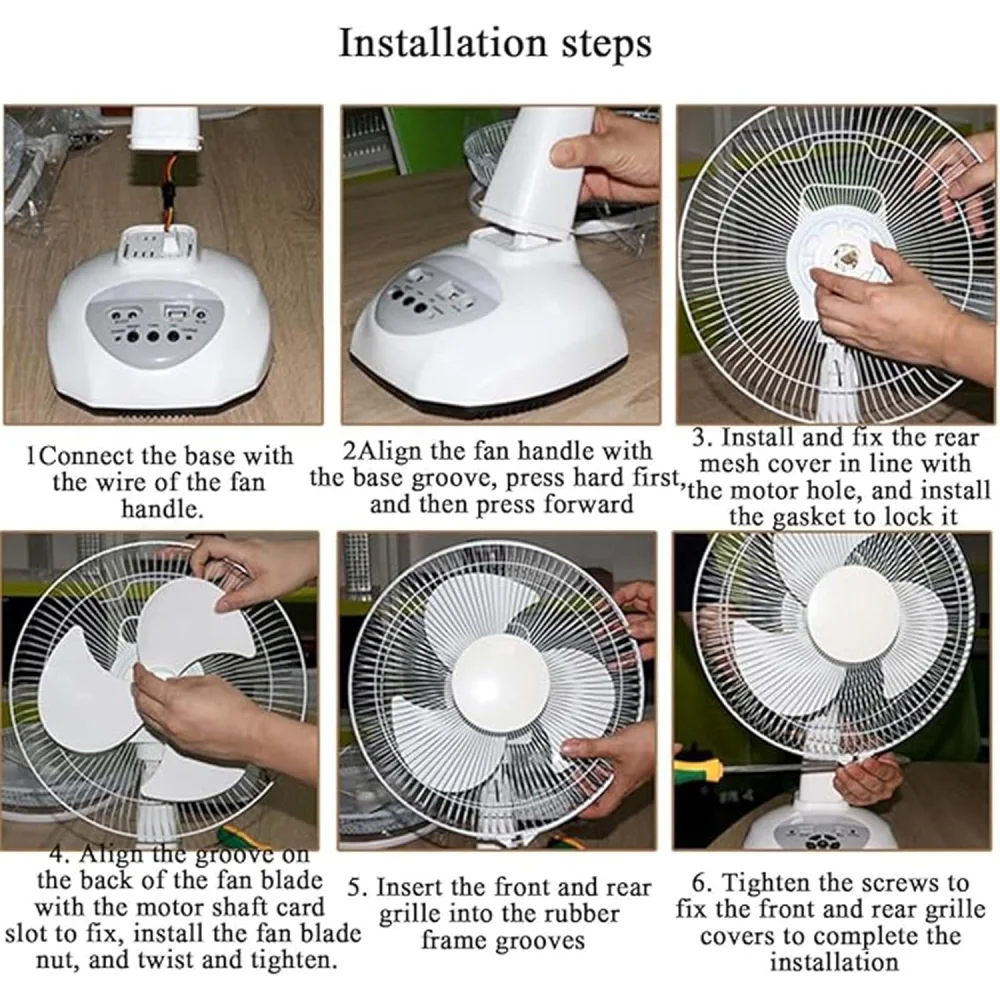 Installation steps

1Connect the base with the wire of the fan handle.

2Align the fan handle with the base groove, press hard first, and then press forward

3. Install and fix the rear mesh cover in line with the motor hole, and install the gasket to lock it

4. Align the groove on the back of the fan blade with the motor shaft card slot to fix, install the fan blade nut, and twist and tighten.

5. Insert the front and rear grille into the rubber frame grooves

6. Tighten the screws to fix the front and rear grille covers to complete the installation