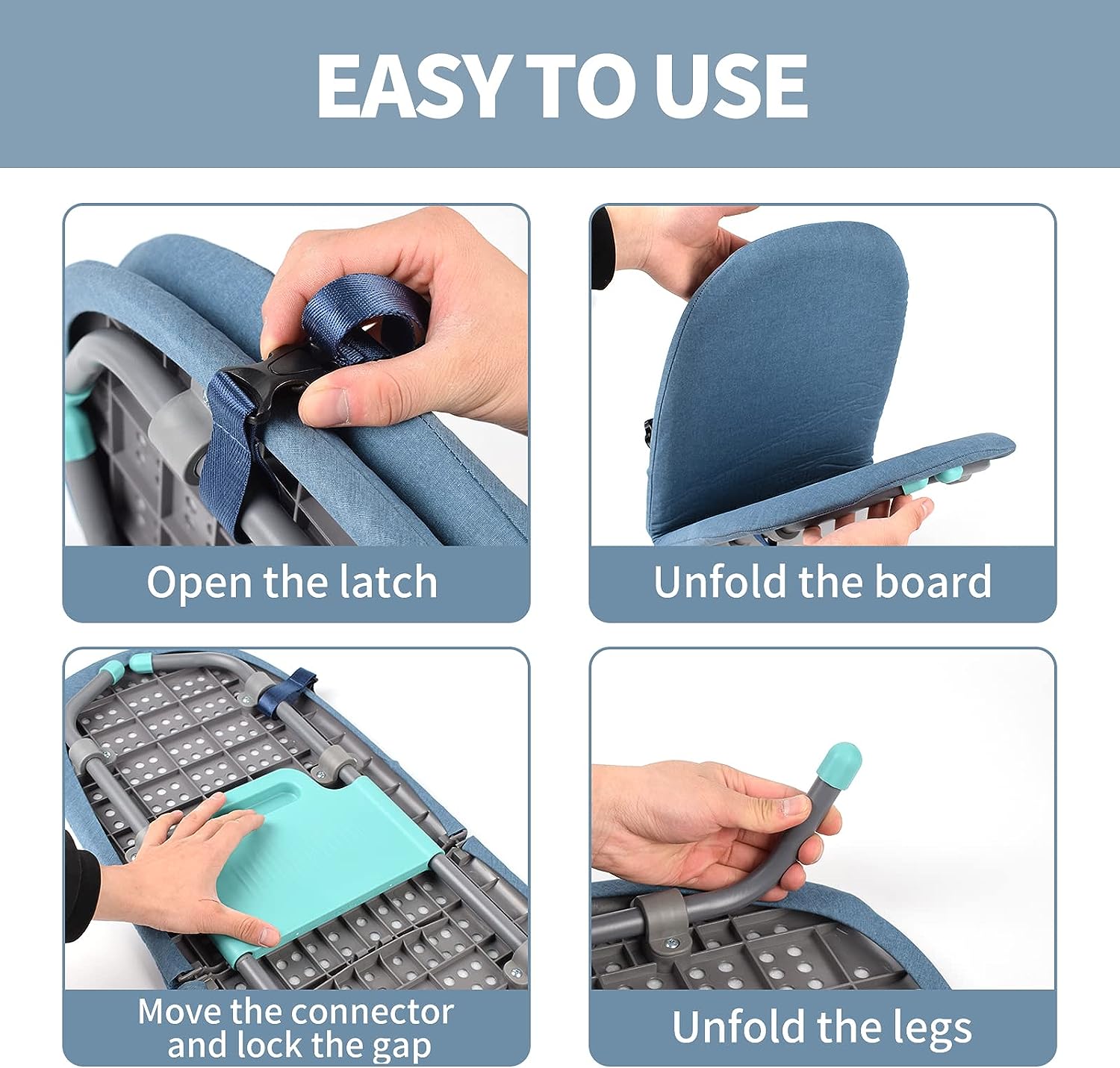 EASY TO USE

Open the latch

Unfold the board

Move the connector and lock the gap

Unfold the legs