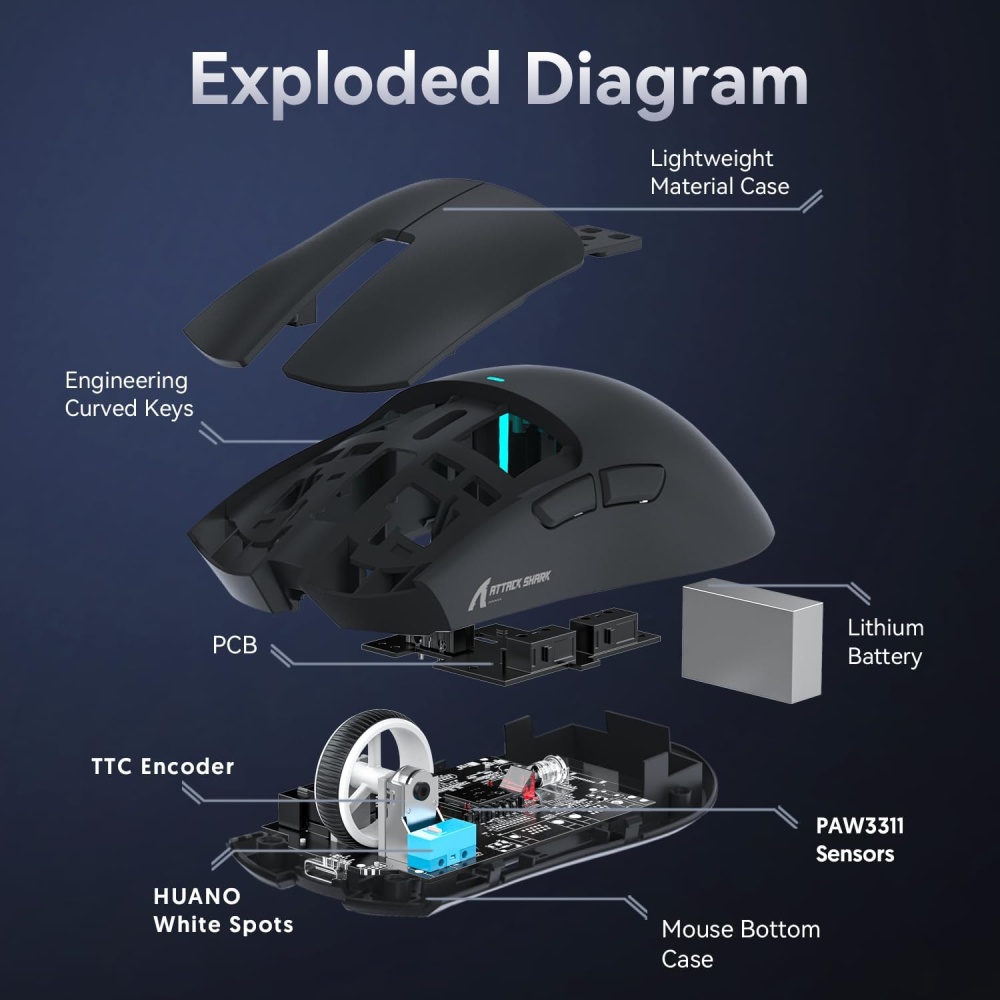 Exploded Diagram

Lightweight Material Case

Engineering Curved Keys

ATTACK SHARK

PCB

Lithium Battery

TTC Encoder

PAW3311 Sensors

HUANO White Spots

Mouse Bottom Case