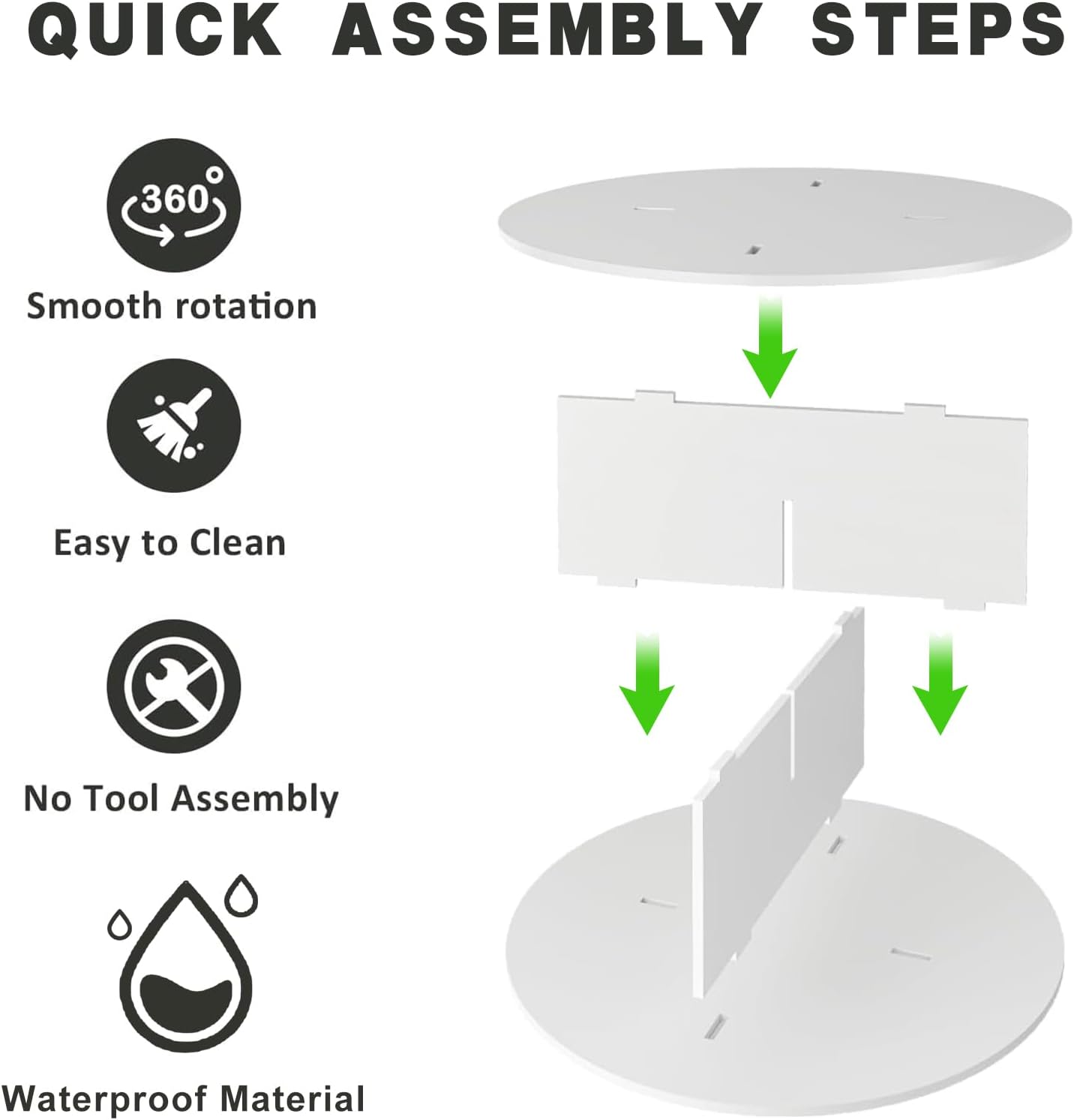 QUICK ASSEMBLY STEPS

360°

Smooth rotation

Easy to Clean

No Tool Assembly

Waterproof Material