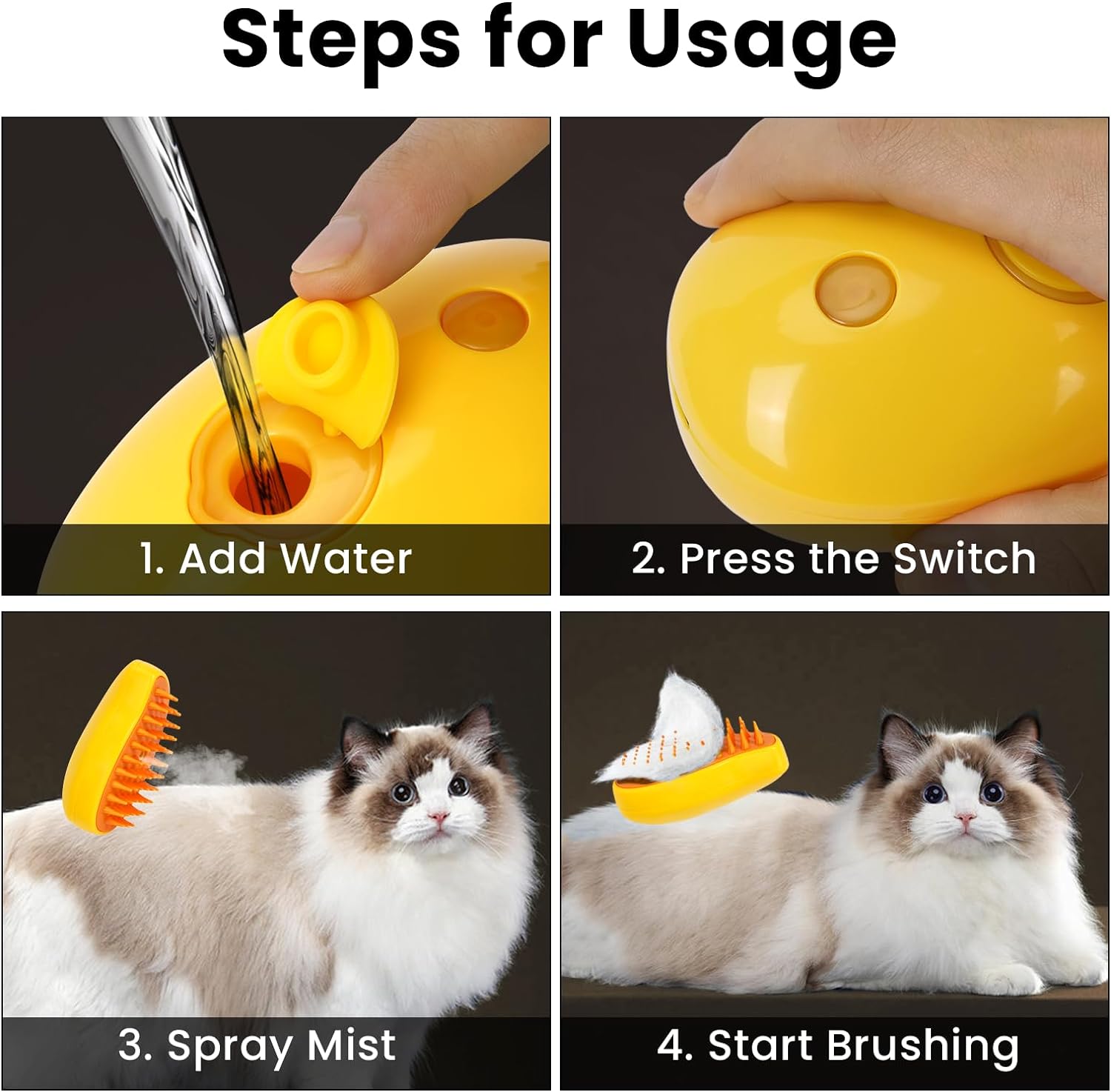 Steps for Usage

1. Add Water

2. Press the Switch

3. Spray Mist

4. Start Brushing