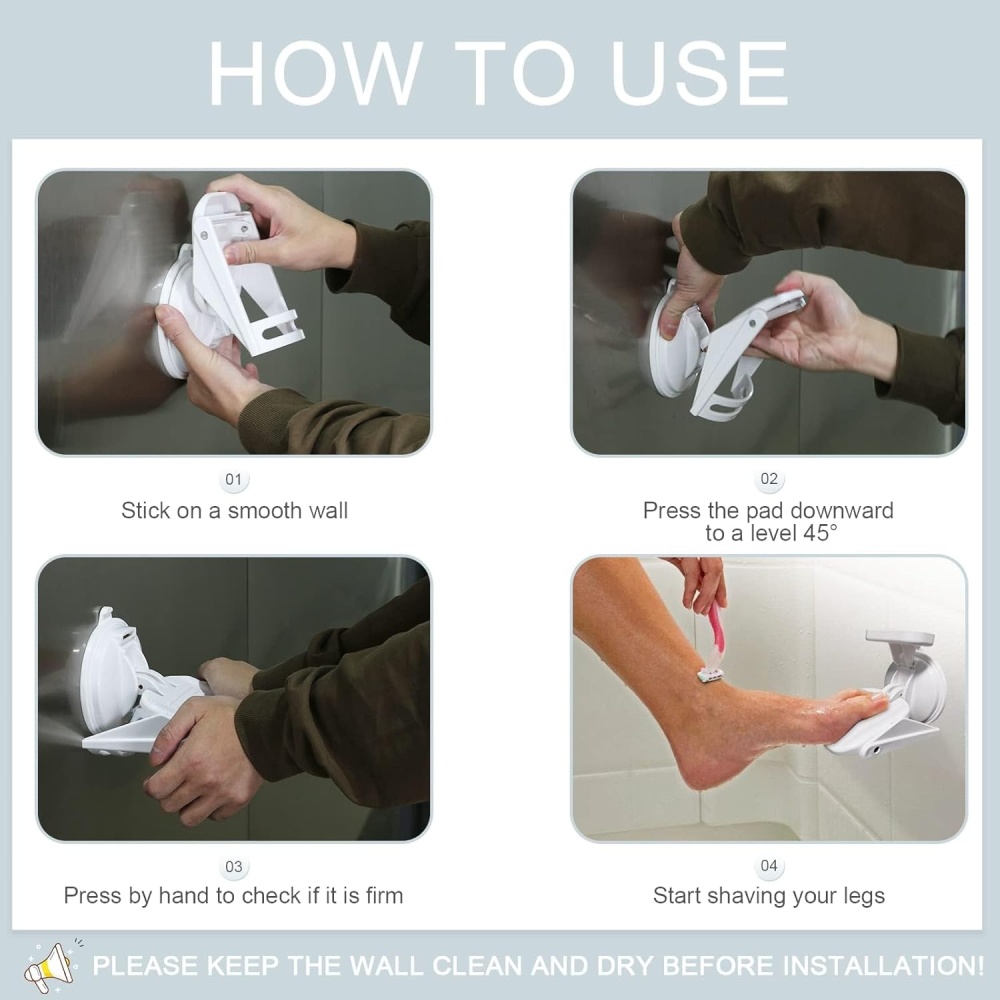 HOW TO USE

01
Stick on a smooth wall

02
Press the pad downward to a level 45°

03
Press by hand to check if it is firm

04
Start shaving your legs

PLEASE KEEP THE WALL CLEAN AND DRY BEFORE INSTALLATION!