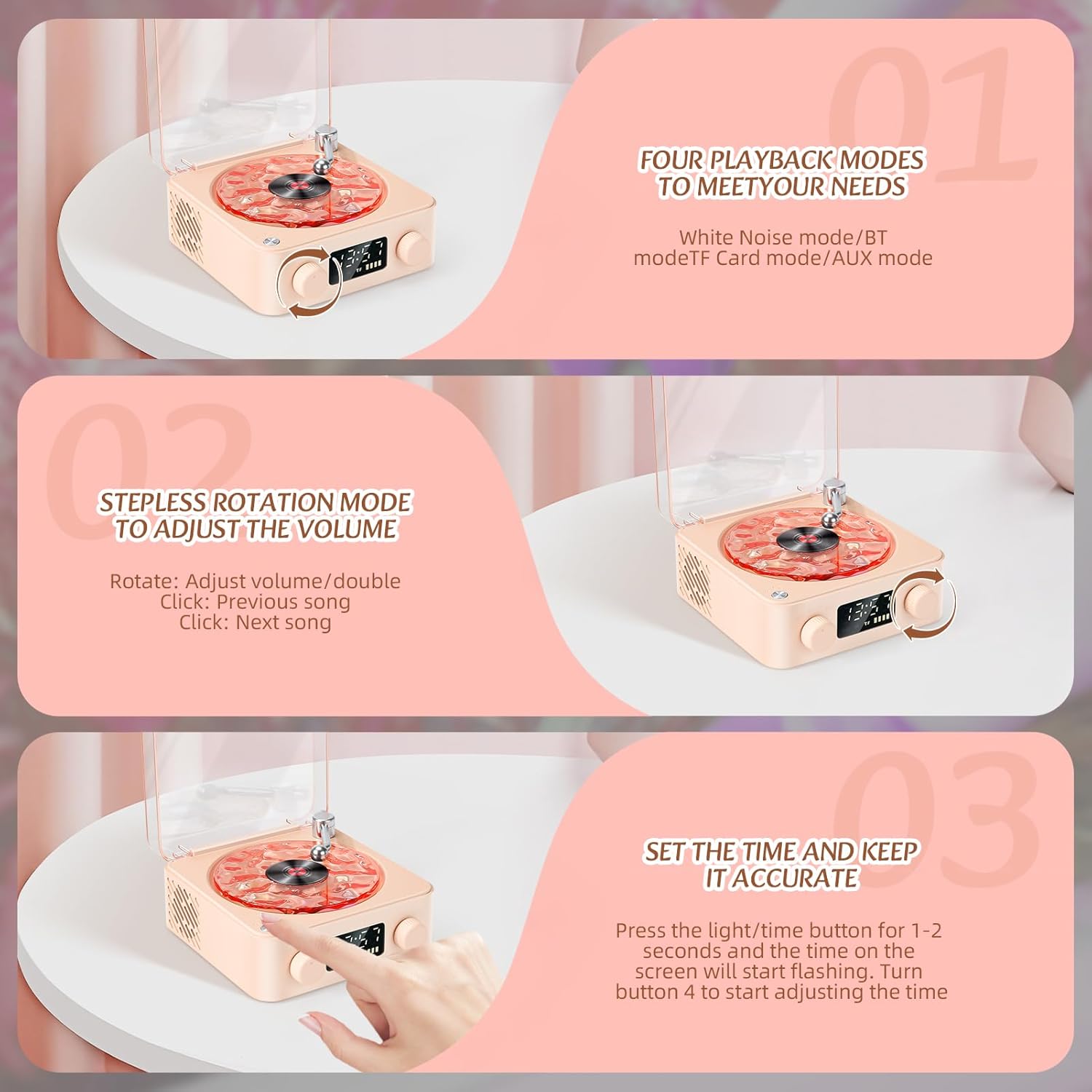 01

FOUR PLAYBACK MODES TO MEETYOUR NEEDS

White Noise mode/BT modeTF Card mode/AUX mode

02

STEPLESS ROTATION MODE TO ADJUST THE VOLUME

Rotate: Adjust volume/double Click: Previous song Click: Next song

03

SET THE TIME AND KEEP IT ACCURATE

Press the light/time button for 1-2 seconds and the time on the screen will start flashing. Turn button 4 to start adjusting the time