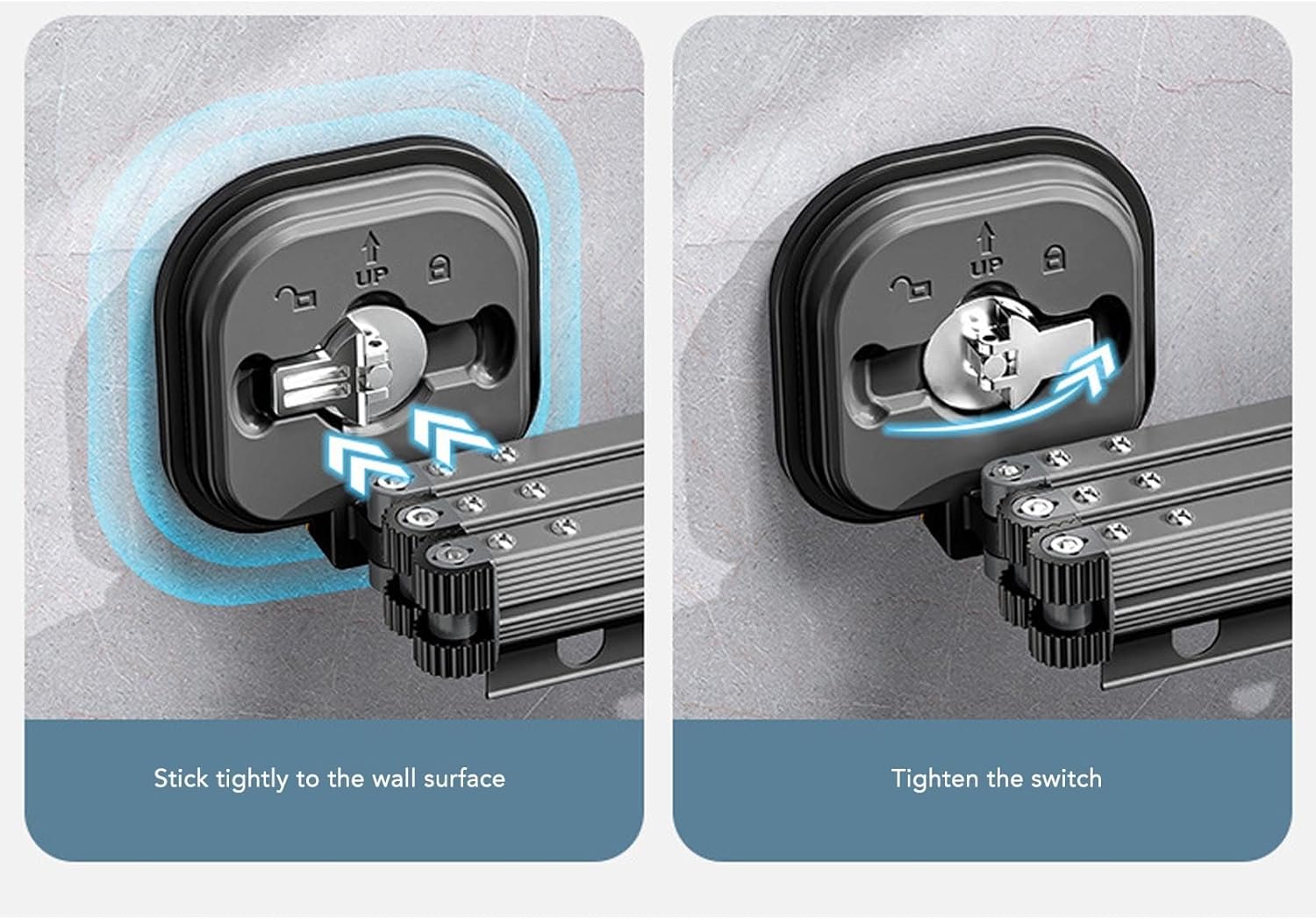 UP

Stick tightly to the wall surface

UP

Tighten the switch