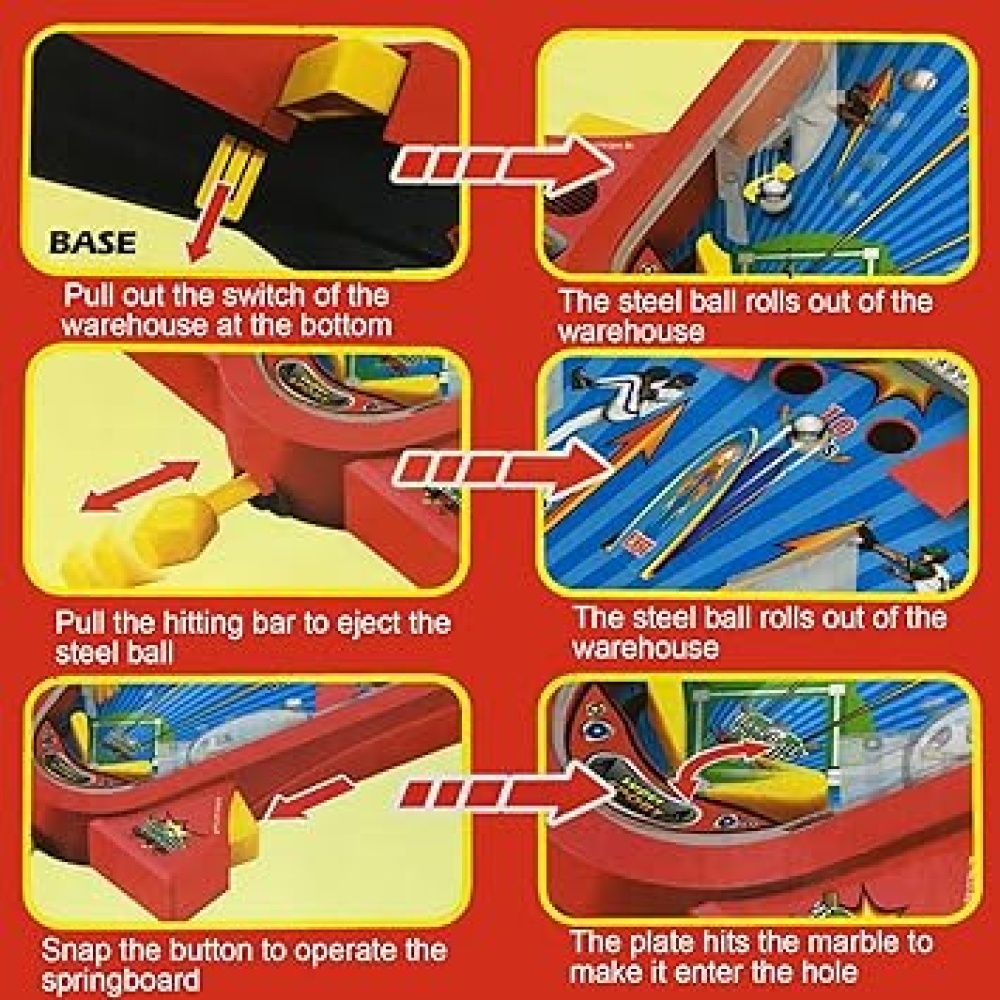 BASE

Pull out the switch of the warehouse at the bottom

The steel ball rolls out of the warehouse

Pull the hitting bar to eject the steel ball

The steel ball rolls out of the warehouse

Snap the button to operate the springboard

The plate hits the marble to make it enter the hole