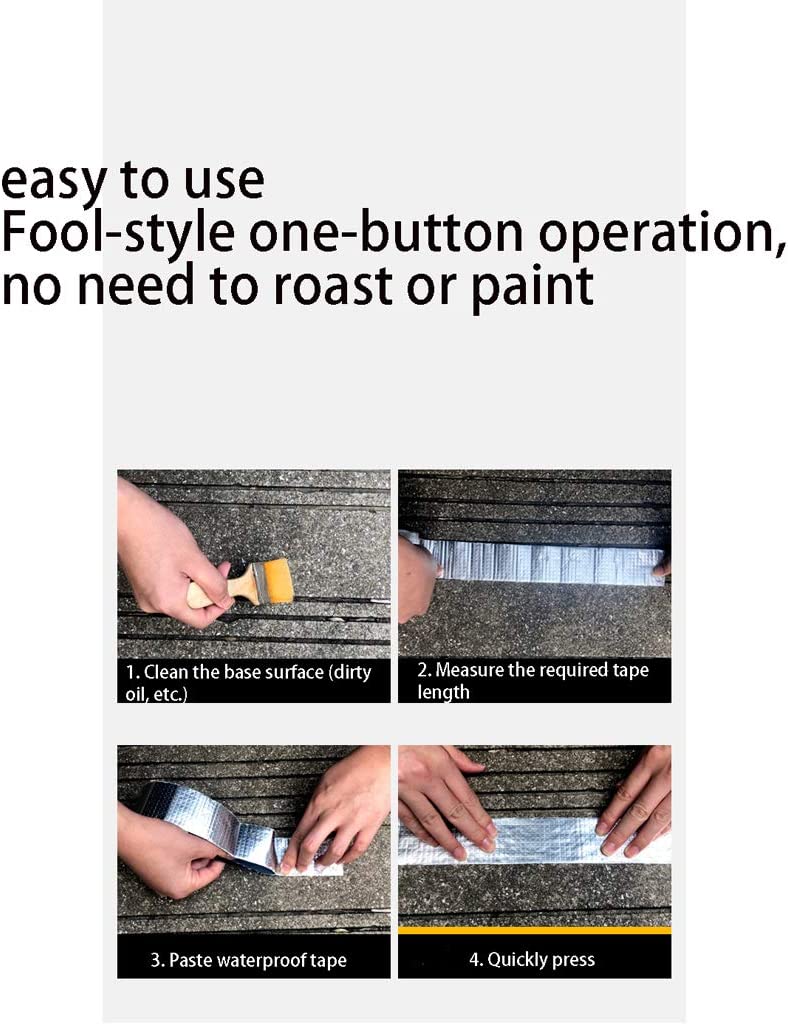 easy to use
Fool-style one-button operation, no need to roast or paint

1. Clean the base surface (dirty oil, etc.)

2. Measure the required tape length

3. Paste waterproof tape

4. Quickly press