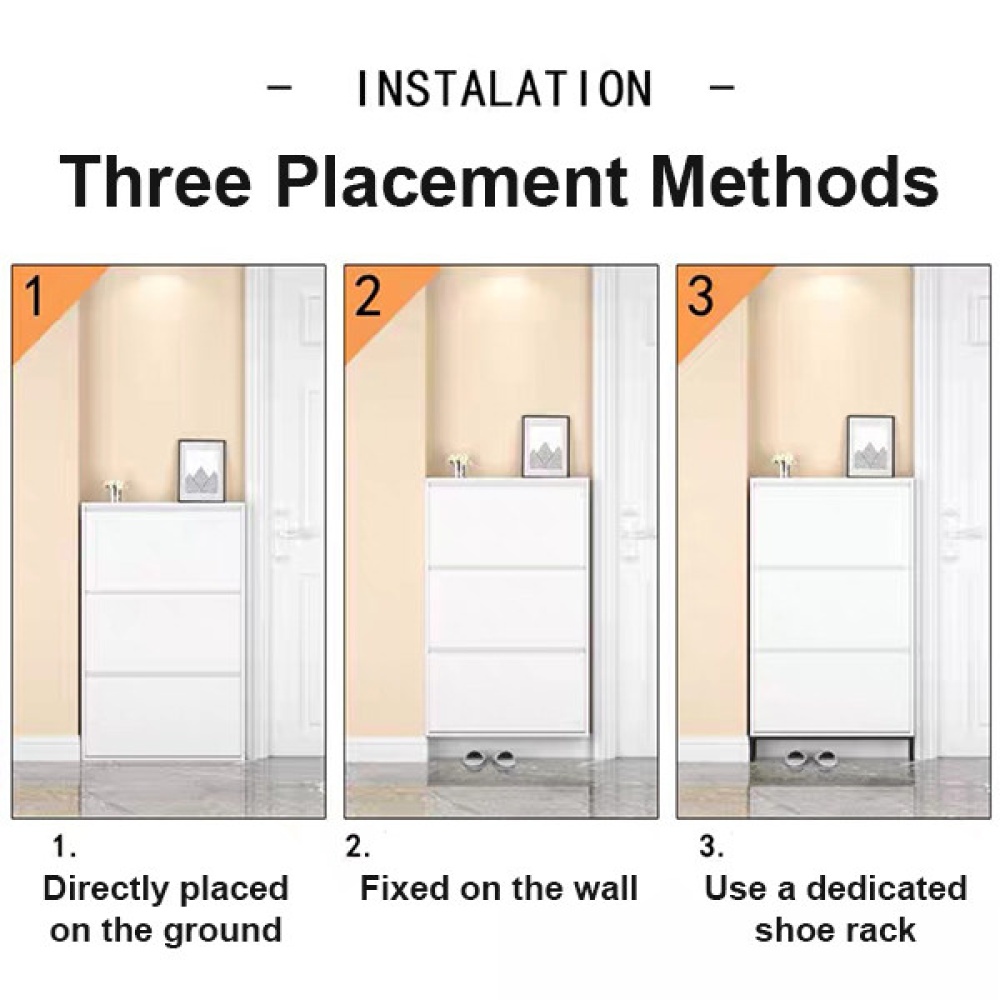 – INSTALATION –

Three Placement Methods

1

2

3

1.
Directly placed on the ground

2.
Fixed on the wall

3.
Use a dedicated shoe rack