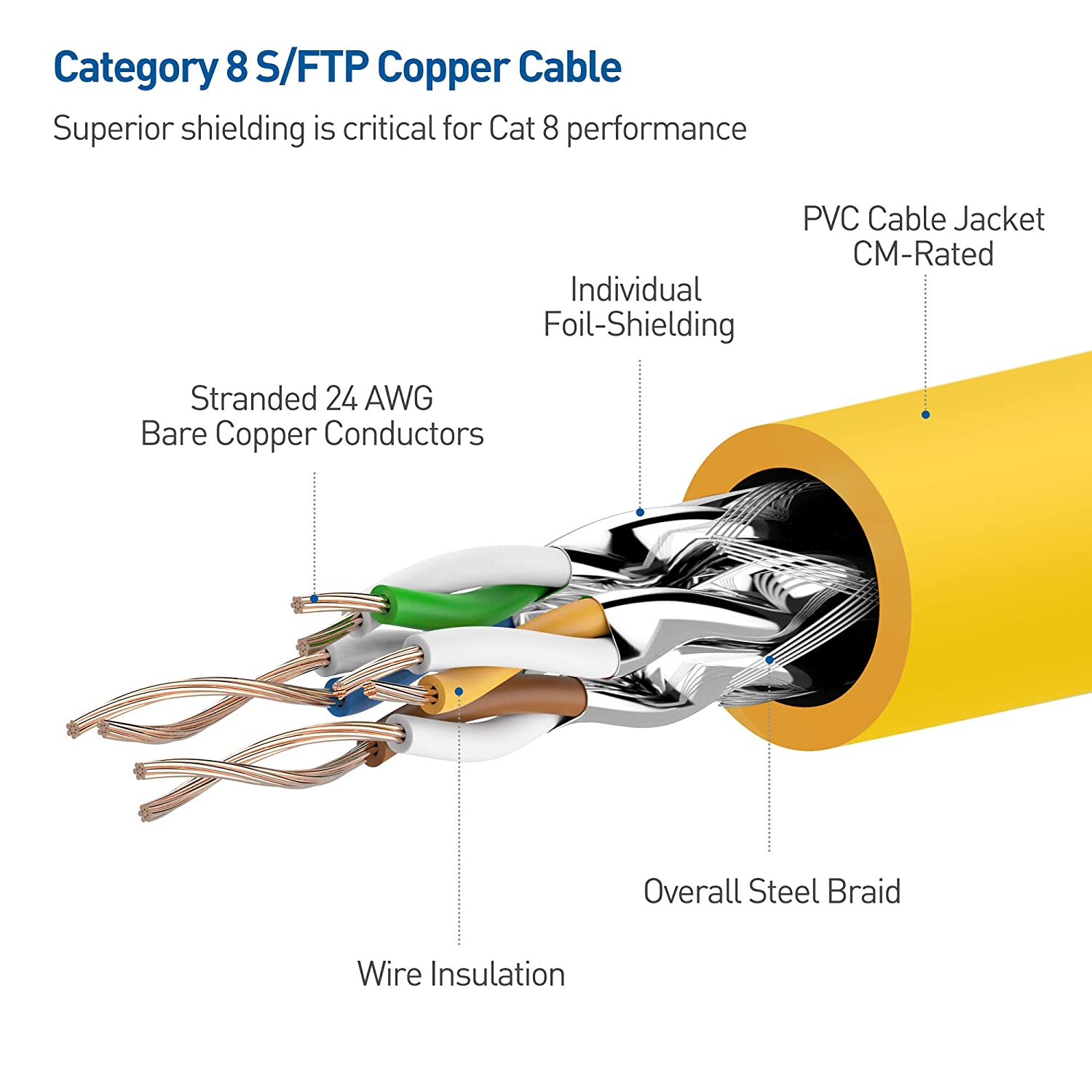 Category 8 S/FTP Copper Cable

Superior shielding is critical for Cat 8 performance

PVC Cable Jacket
CM-Rated

Individual
Foil-Shielding

Stranded 24 AWG
Bare Copper Conductors

Overall Steel Braid

Wire Insulation